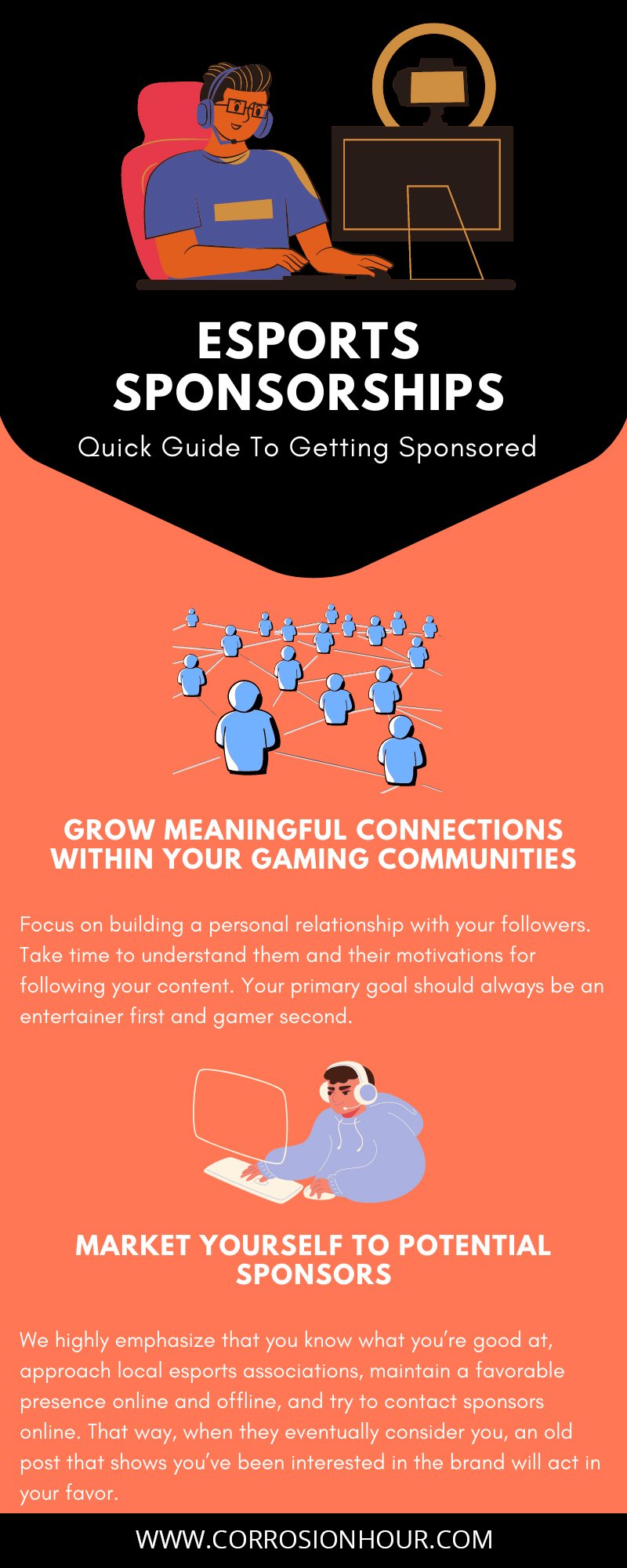 ESPORTS SPONSORSHIPS

Quick Guide To Getting Sponsored

GROW MEANINGFUL CONNECTIONS WITHIN YOUR GAMING COMMUNITIES

Focus on building a personal relationship with your followers. Take time to understand them and their motivations for following your content. Your primary goal should always be an entertainer first and gamer second.

MARKET YOURSELF TO POTENTIAL SPONSORS

We highly emphasize that you know what you're good at, approach local esports associations, maintain a favorable presence online and offline, and try to contact sponsors online. That way, when they eventually consider you, an old post that shows you've been interested in the brand will act in your favor.

WWW.CORROSIONHOUR.COM